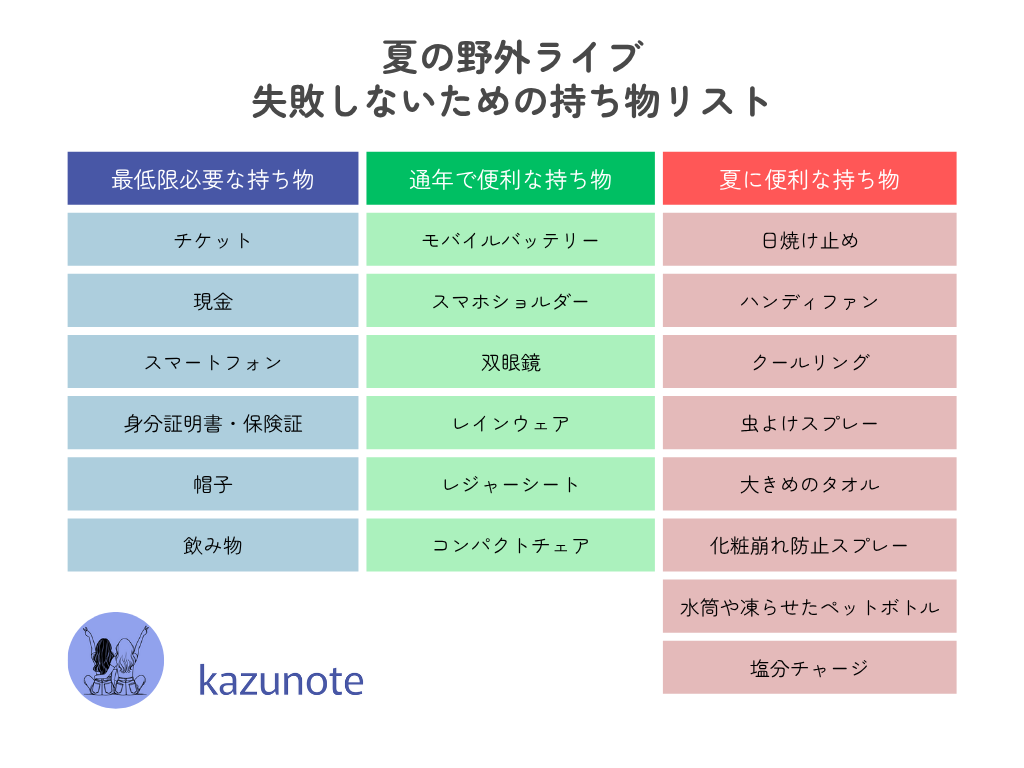 夏の野外ライブ
失敗しないための持ち物リスト

| 最低限必要な持ち物 | 通年で便利な持ち物 | 夏に便利な持ち物 |
|---|---|---|
| チケット | モバイルバッテリー | 日焼け止め |
| 現金 | スマホショルダー | ハンディファン |
| スマートフォン | 双眼鏡 | クールリング |
| 身分証明書・保険証 | レインウェア | 虫よけスプレー |
| 帽子 | レジャーシート | 大きめのタオル |
| 飲み物 | コンパクトチェア | 化粧崩れ防止スプレー |
| | | 水筒や凍らせたペットボトル |
| | | 塩分チャージ |

kazunote